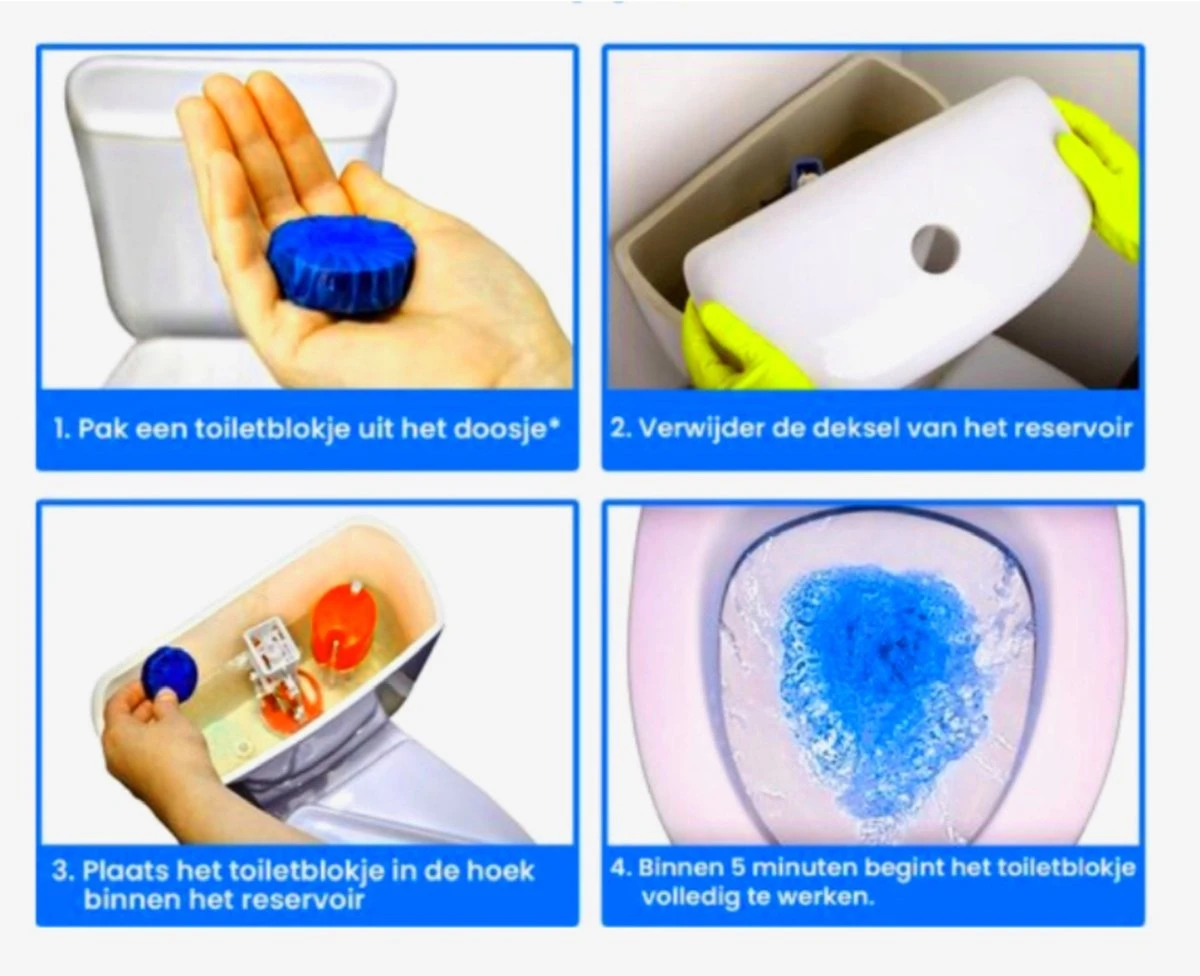 1. Pak een toiletblokje uit het doosje*

2. Verwijder de deksel van het reservoir

3. Plaats het toiletblokje in de hoek binnen het reservoir

4. Binnen 5 minuten begint het toiletblokje volledig te werken.